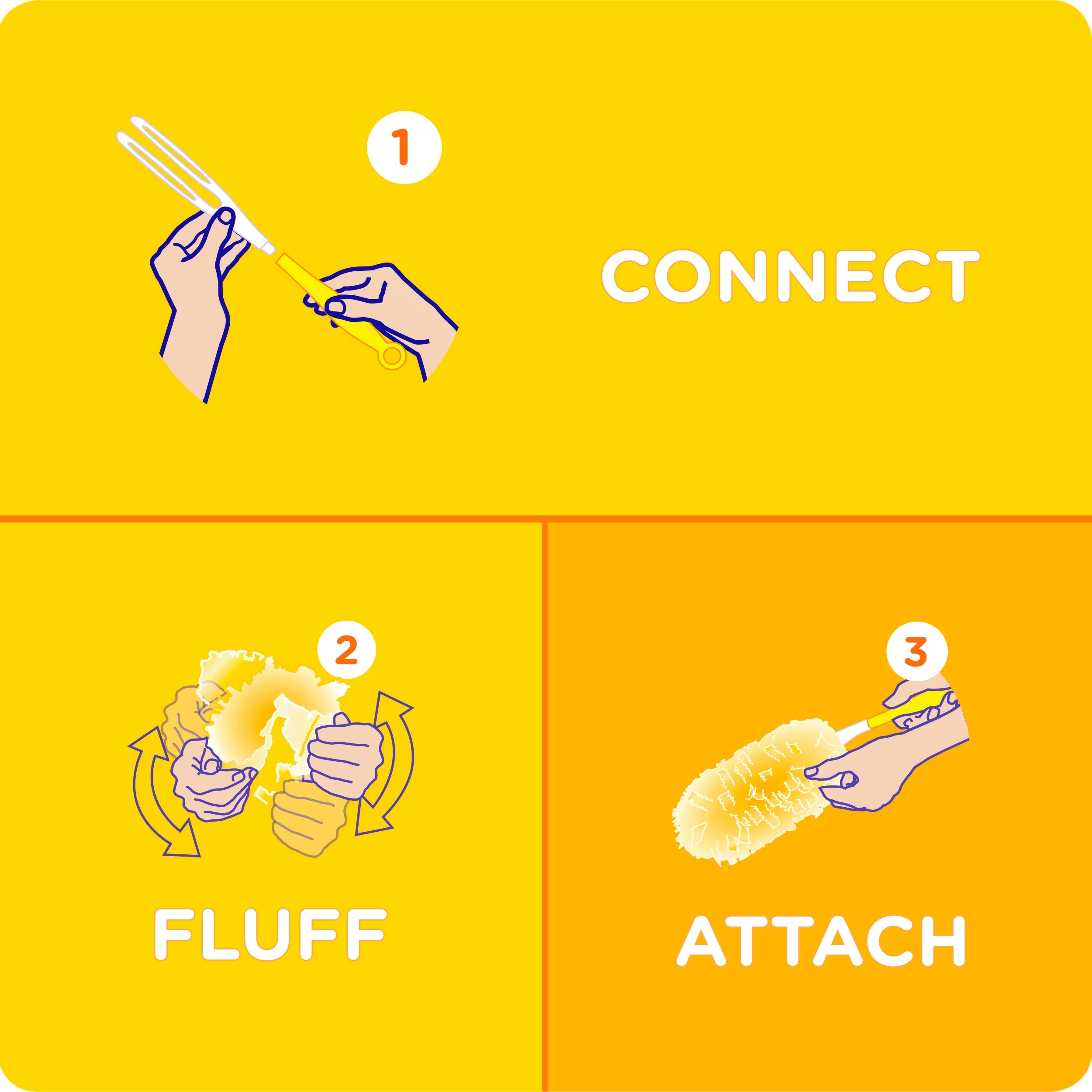 1

CONNECT

2

FLUFF

3

ATTACH